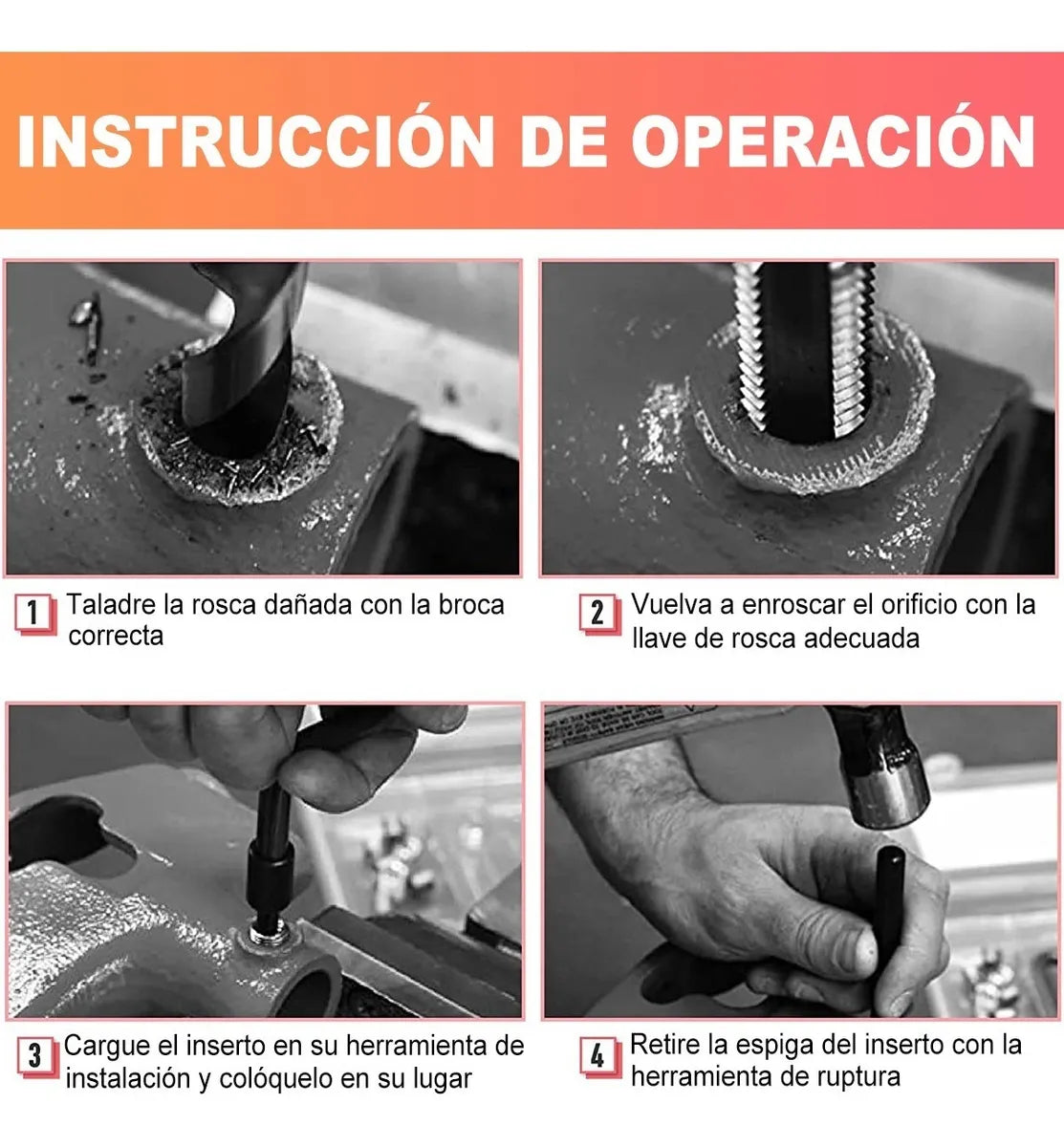 INSTRUCCIÓN DE OPERACIÓN

1 Taladre la rosca dañada con la broca correcta

2 Vuelva a enroscar el orificio con la llave de rosca adecuada

3 Cargue el inserto en su herramienta de instalación y colóquelo en su lugar

4 Retire la espiga del inserto con la herramienta de ruptura