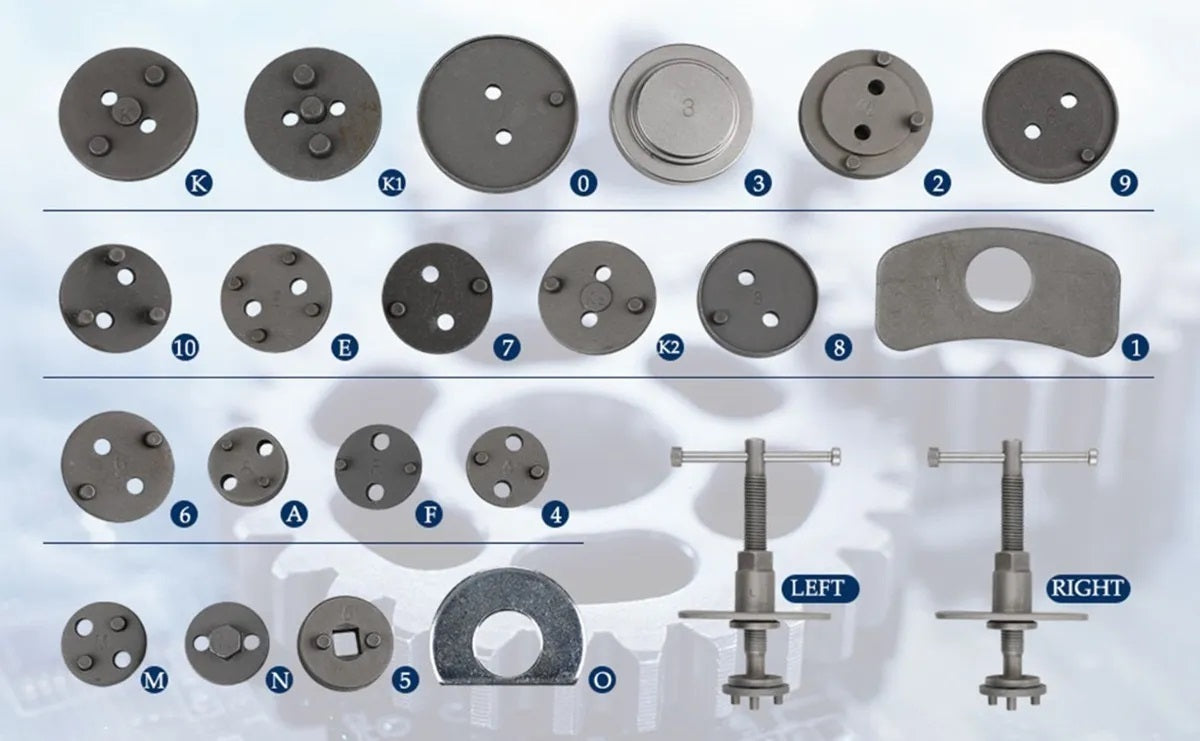 K K1 0 3 2 9

10 E 7 K2 8 1

6 A F 4

LEFT RIGHT

M N 5 O