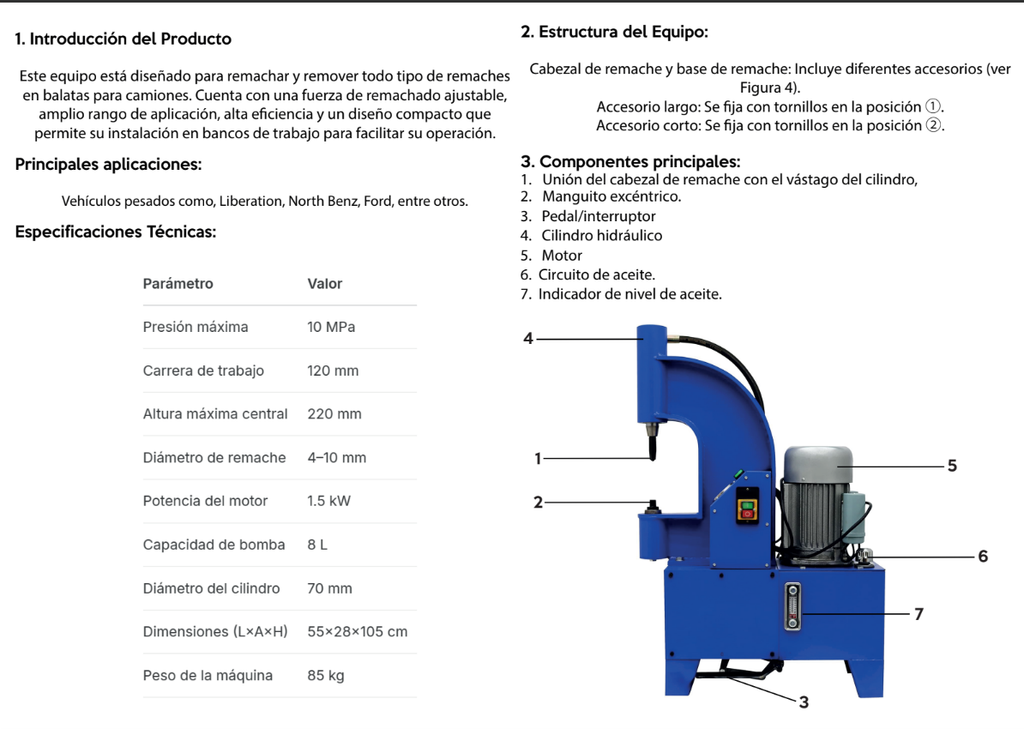 1. Introducción del Producto

Este equipo está diseñado para remachar y remover todo tipo de remaches en balatas para camiones. Cuenta con una fuerza de remachado ajustable, amplio rango de aplicación, alta eficiencia y un diseño compacto que permite su instalación en bancos de trabajo para facilitar su operación.

Principales aplicaciones:

Vehículos pesados como, Liberation, North Benz, Ford, entre otros.

Especificaciones Técnicas:

| Parámetro | Valor |
|---|---|
| Presión máxima | 10 MPa |
| Carrera de trabajo | 120 mm |
| Altura máxima central | 220 mm |
| Diámetro de remache | 4–10 mm |
| Potencia del motor | 1.5 kW |
| Capacidad de bomba | 8 L |
| Diámetro del cilindro | 70 mm |
| Dimensiones (L×A×H) | 55×28×105 cm |
| Peso de la máquina | 85 kg |

2. Estructura del Equipo:

Cabezal de remache y base de remache: Incluye diferentes accesorios (ver Figura 4).
Accesorio largo: Se fija con tornillos en la posición ①.
Accesorio corto: Se fija con tornillos en la posición ②.

3. Componentes principales:
1. Unión del cabezal de remache con el vástago del cilindro,
2. Manguito excéntrico.
3. Pedal/interruptor
4. Cilindro hidráulico
5. Motor
6. Circuito de aceite.
7. Indicador de nivel de aceite.

4
1
2
5
6
7
3